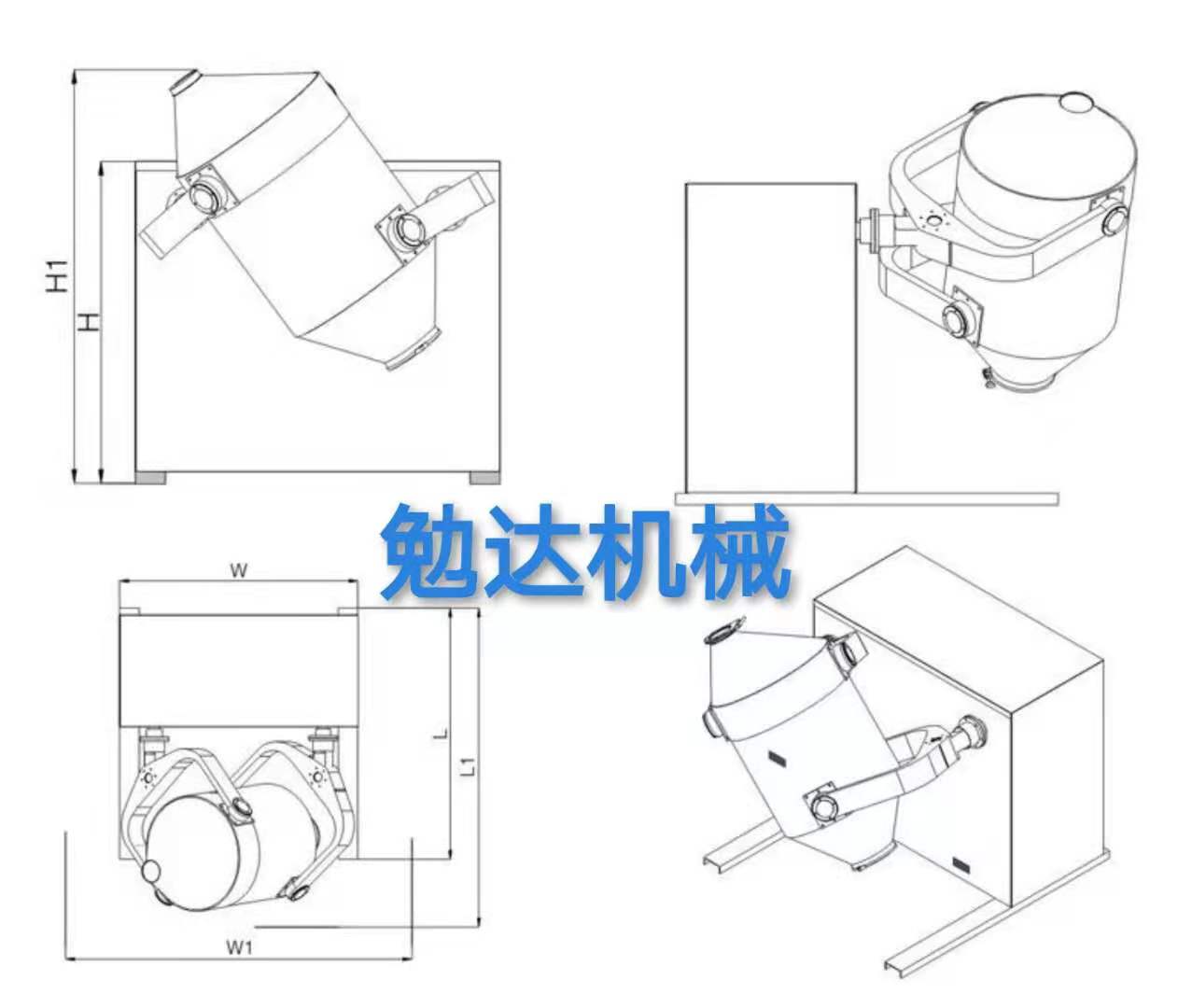 H1
H

勉达机械

W
L
L1
W1